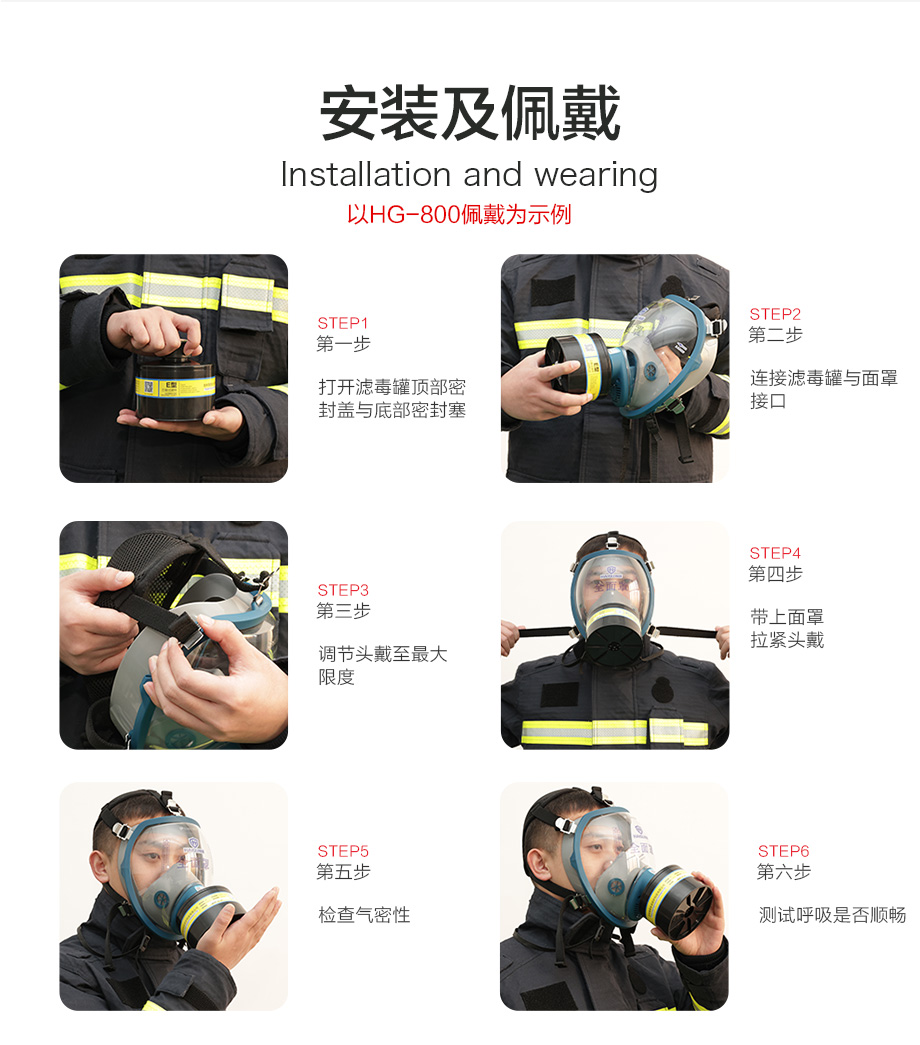 安装及佩戴

Installation and wearing

以HG-800佩戴为示例

STEP1
第一步

打开滤毒罐顶部密封盖与底部密封塞

STEP2
第二步

连接滤毒罐与面罩接口

STEP3
第三步

调节头戴至最大限度

STEP4
第四步

带上面罩
拉紧头戴

STEP5
第五步

检查气密性

STEP6
第六步

测试呼吸是否顺畅